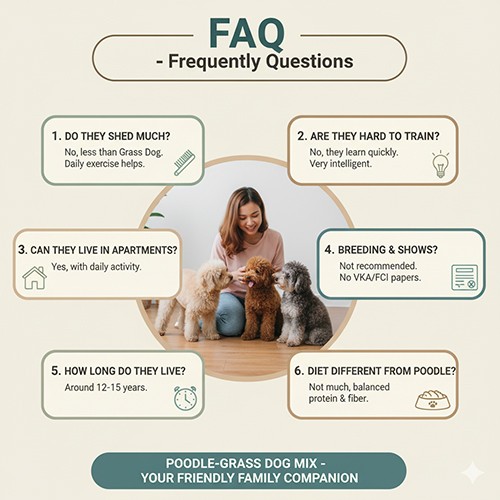 FAQ
- Frequently Questions

1. DO THEY SHED MUCH?
No, less than Grass Dog. Daily exercise helps.

2. ARE THEY HARD TO TRAIN?
No, they learn quickly. Very intelligent.

3. CAN THEY LIVE IN APARTMENTS?
Yes, with daily activity.

4. BREEDING & SHOWS?
Not recommended. No VKA/FCI papers.

5. HOW LONG DO THEY LIVE?
Around 12-15 years.

6. DIET DIFFERENT FROM POODLE?
Not much, balanced protein & fiber.

POODLE-GRASS DOG MIX - YOUR FRIENDLY FAMILY COMPANION