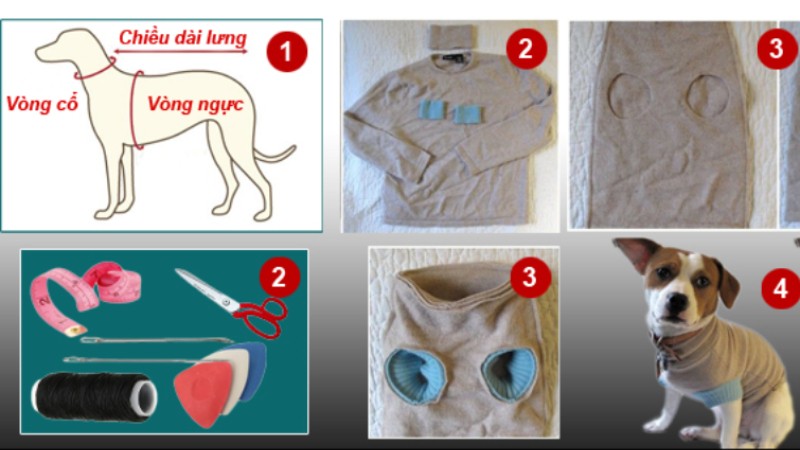 Chiều dài lưng
1
Vòng cổ
Vòng ngực
2
3
2
3
4